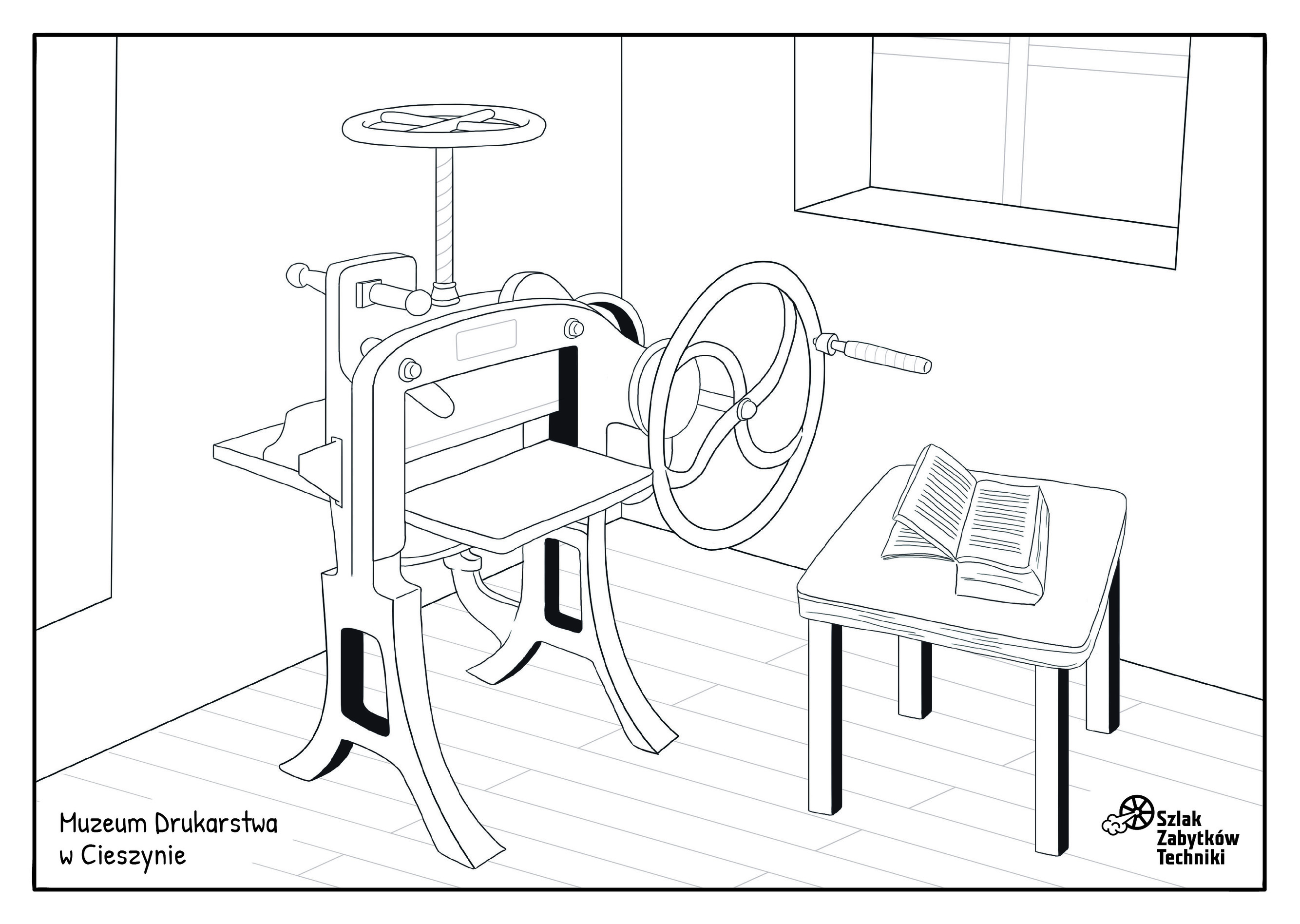 Muzeum Drukarstwa
w Cieszynie

Szlak
Zabytków
Techniki