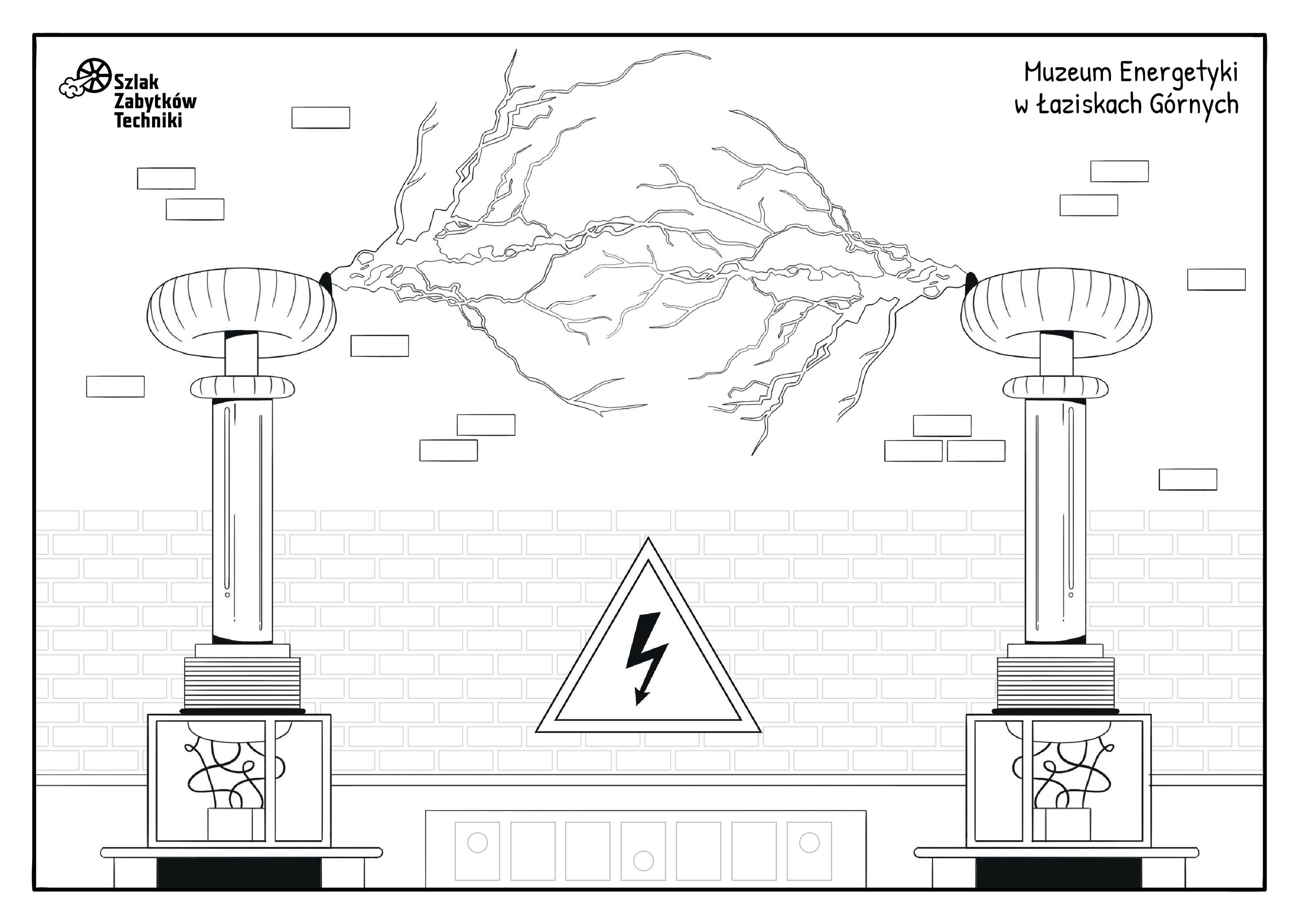 Szlak Zabytków Techniki

Muzeum Energetyki w Łaziskach Górnych